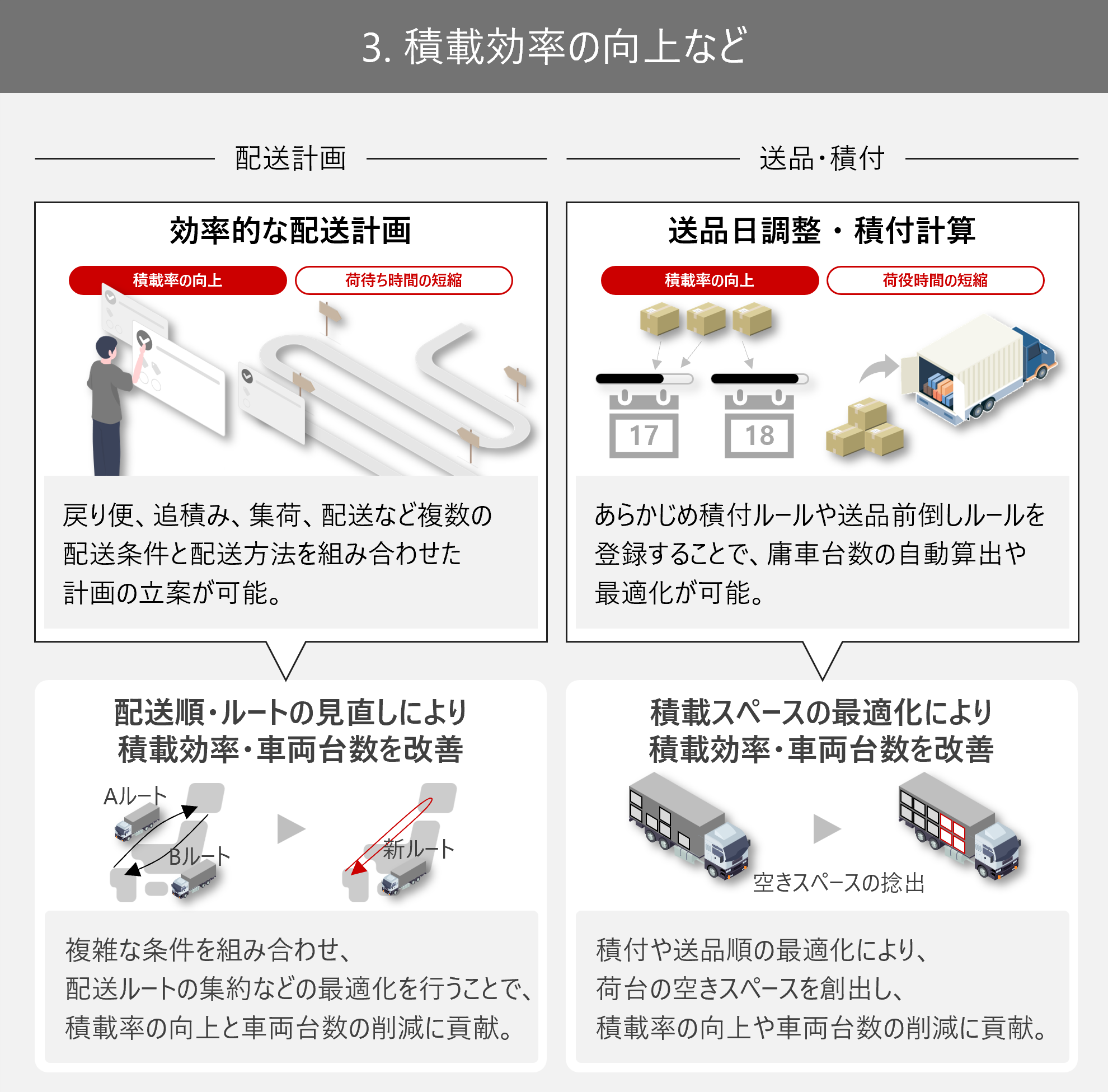 3. 積載効率の向上など

配送計画

効率的な配送計画

積載率の向上

荷待ち時間の短縮

戻り便、追積み、集荷、配送など複数の配送条件と配送方法を組み合わせた計画の立案が可能。

配送順・ルートの見直しにより積載効率・車両台数を改善

Aルート

Bルート

新ルート

複雑な条件を組み合わせ、配送ルートの集約などの最適化を行うことで、積載率の向上と車両台数の削減に貢献。

送品・積付

送品日調整・積付計算

積載率の向上

荷役時間の短縮

17

18

あらかじめ積付ルールや送品前倒しルールを登録することで、庸車台数の自動算出や最適化が可能。

積載スペースの最適化により積載効率・車両台数を改善

空きスペースの捻出

積付や送品順の最適化により、荷台の空きスペースを創出し、積載率の向上や車両台数の削減に貢献。