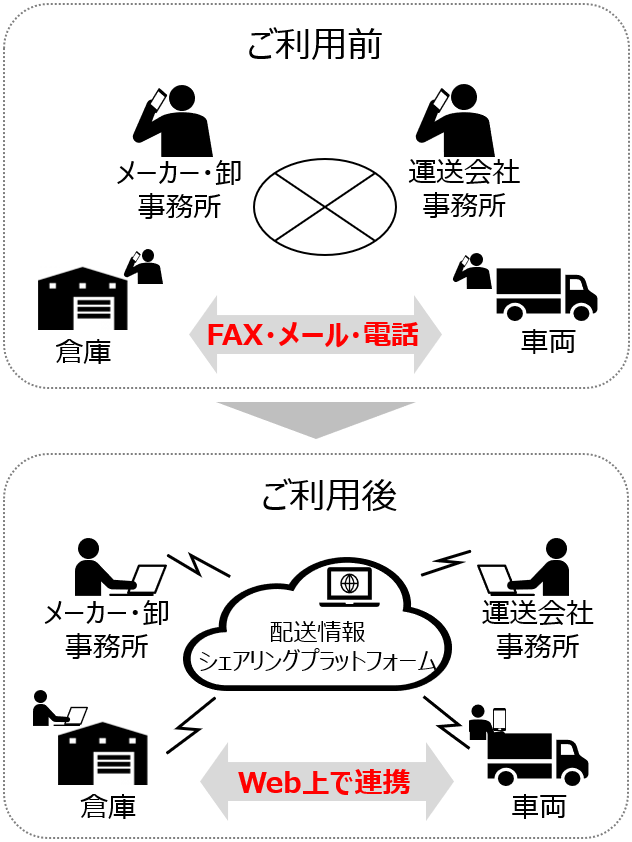 ご利用前

メーカー・卸
事務所

運送会社
事務所

倉庫

FAX・メール・電話

車両

ご利用後

メーカー・卸
事務所

配送情報
シェアリングプラットフォーム

運送会社
事務所

倉庫

Web上で連携

車両